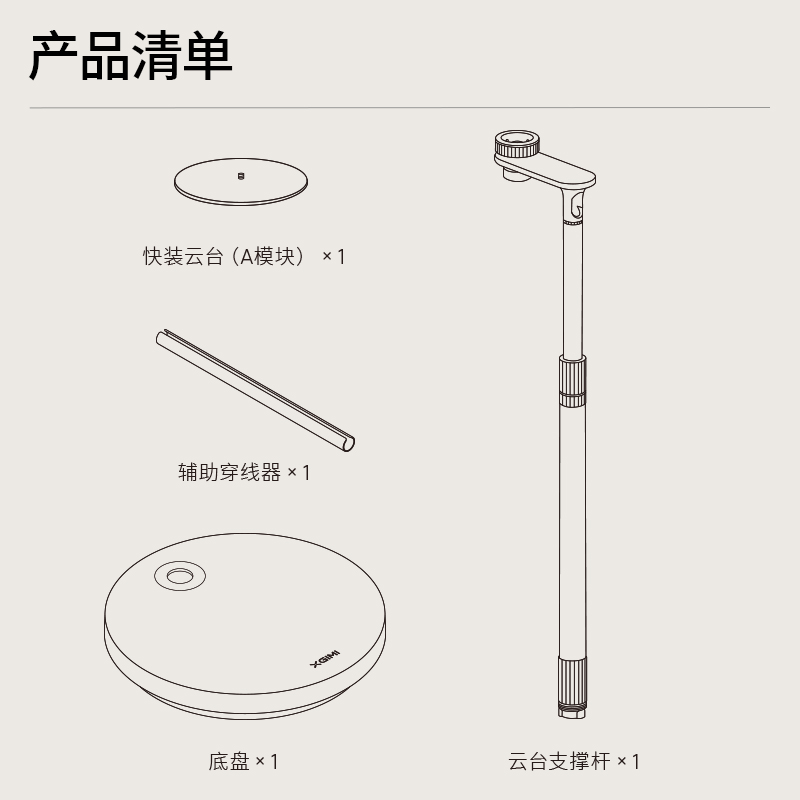 产品清单

快装云台（A模块） ×1

辅助穿线器 ×1

XGIMI

底盘 ×1

云台支撑杆 ×1